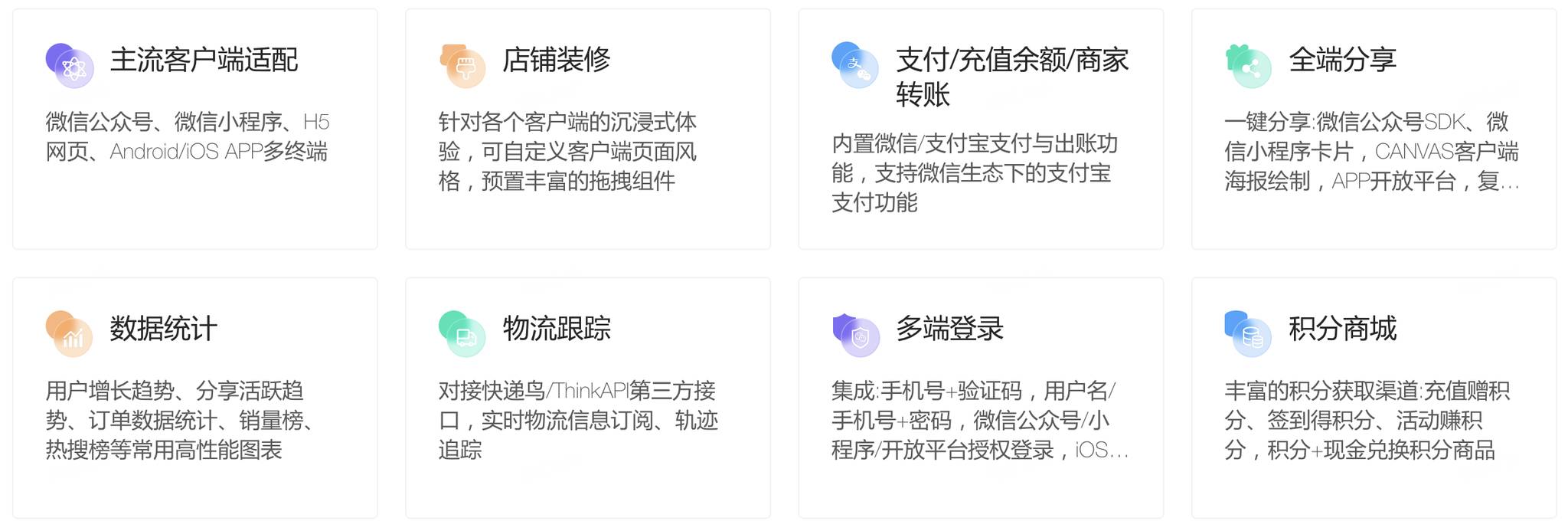 主流客户端适配

微信公众号、微信小程序、H5网页、Android/iOS APP多终端

店铺装修

针对各个客户端的沉浸式体验，可自定义客户端页面风格，预置丰富的拖拽组件

支付/充值余额/商家转账

内置微信/支付宝支付与出账功能，支持微信生态下的支付宝支付功能

全端分享

一键分享:微信公众号SDK、微信小程序卡片，CANVAS客户端海报绘制，APP开放平台，复...

数据统计

用户增长趋势、分享活跃趋势、订单数据统计、销量榜、热搜榜等常用高性能图表

物流跟踪

对接快递鸟/ThinkAPI第三方接口，实时物流信息订阅、轨迹追踪

多端登录

集成:手机号+验证码，用户名/手机号+密码，微信公众号/小程序/开放平台授权登录，iOS...

积分商城

丰富的积分获取渠道:充值赠积分、签到得积分、活动赚积分，积分+现金兑换积分商品